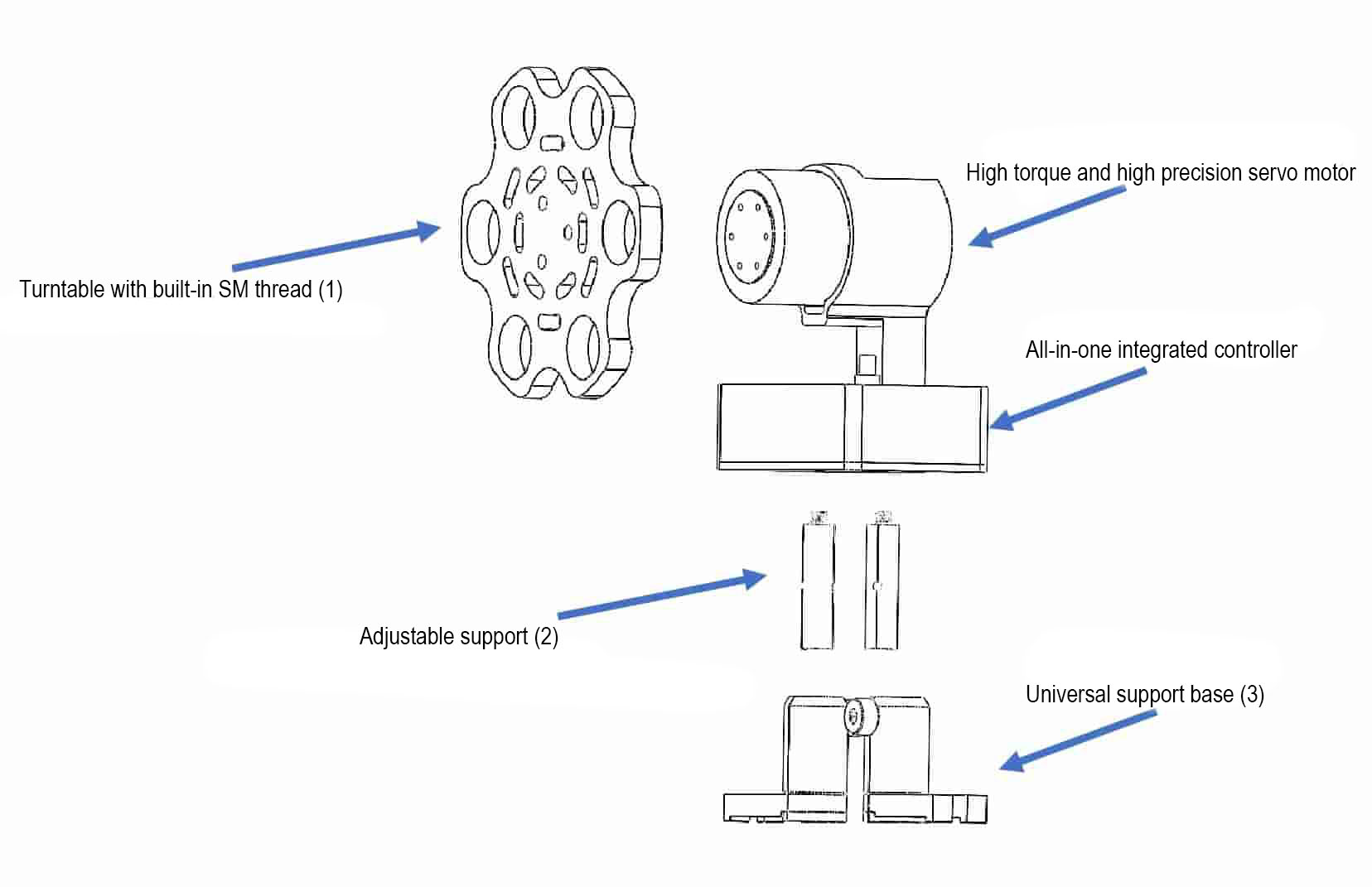 High torque and high precision servo motor

Turntable with built-in SM thread (1)

All-in-one integrated controller

Adjustable support (2)

Universal support base (3)